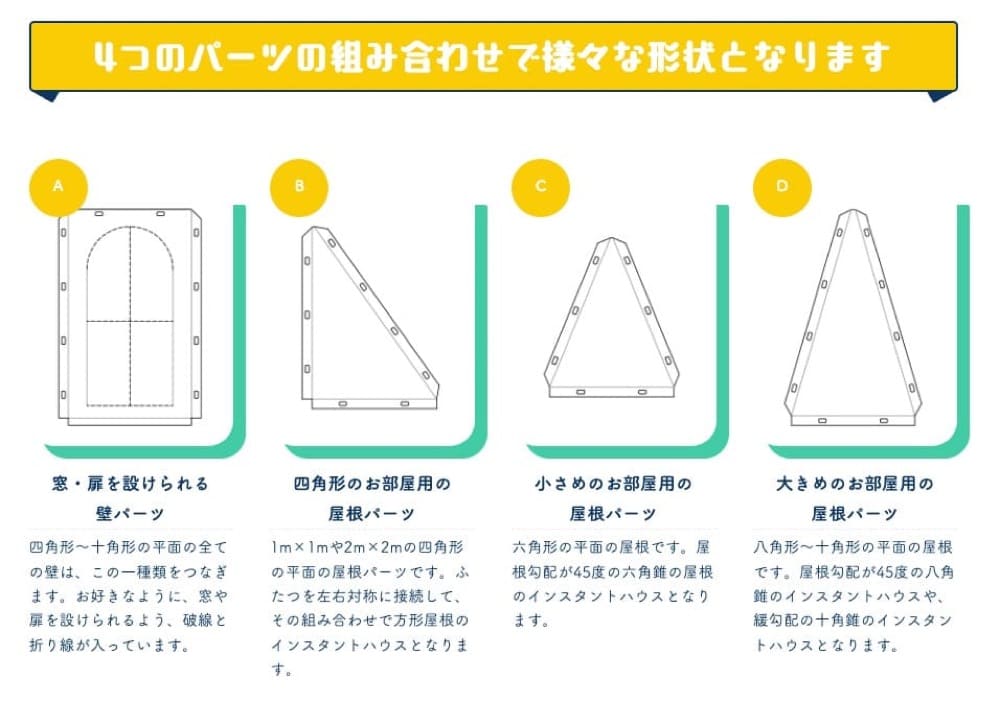 4つのパーツの組み合わせで様々な形状となります

A

窓・扉を設けられる壁パーツ

四角形〜十角形の平面の全ての壁は、この一種類をつなぎます。お好きなように、窓や扉を設けられるよう、破線と折り線が入っています。

B

四角形のお部屋用の屋根パーツ

1m×1mや2m×2mの四角形の平面の屋根パーツです。ふたつを左右対称に接続して、その組み合わせで方形屋根のインスタントハウスとなります。

C

小さめのお部屋用の屋根パーツ

六角形の平面の屋根です。屋根勾配が45度の六角錐の屋根のインスタントハウスとなります。

D

大きめのお部屋用の屋根パーツ

八角形〜十角形の平面の屋根です。屋根勾配が45度の八角錐のインスタントハウスや、緩勾配の十角錐のインスタントハウスとなります。