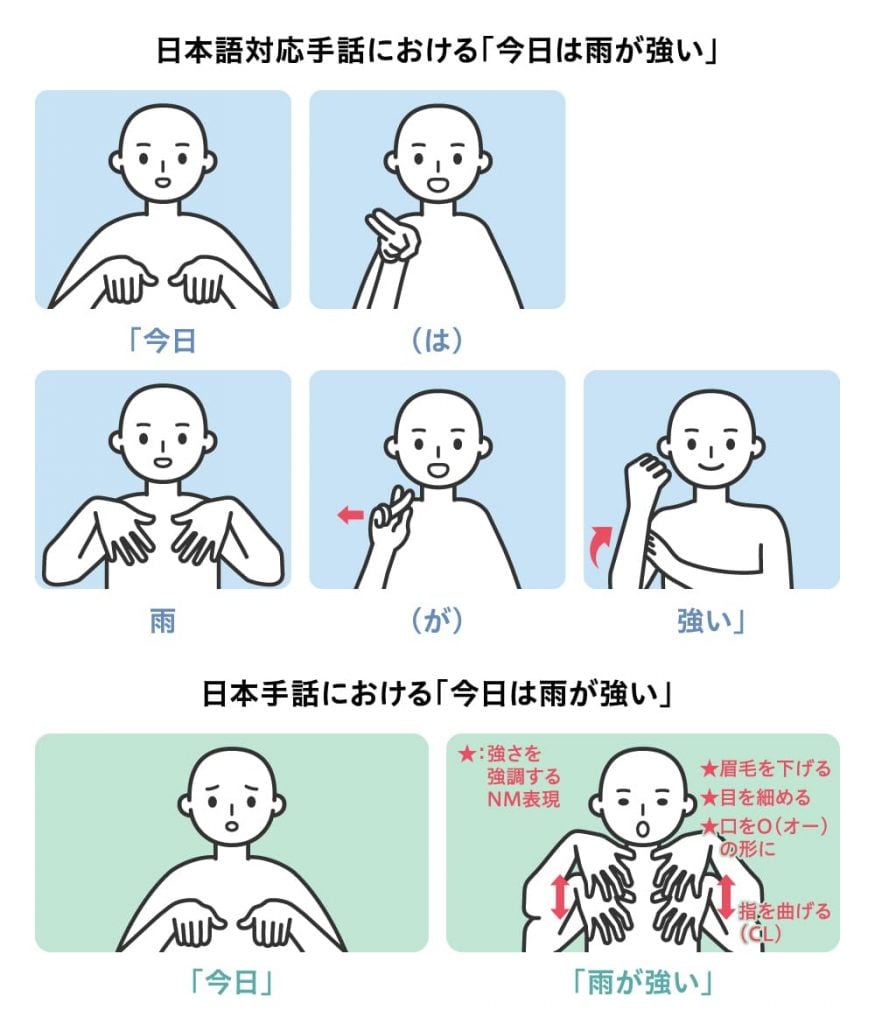 日本語対応手話における「今日は雨が強い」

「今日

（は）

雨

（が）

強い」

日本手話における「今日は雨が強い」

「今日」

★：強さを強調するNM表現

★眉毛を下げる
★目を細める
★口をO（オー）の形に

指を曲げる（CL）

「雨が強い」