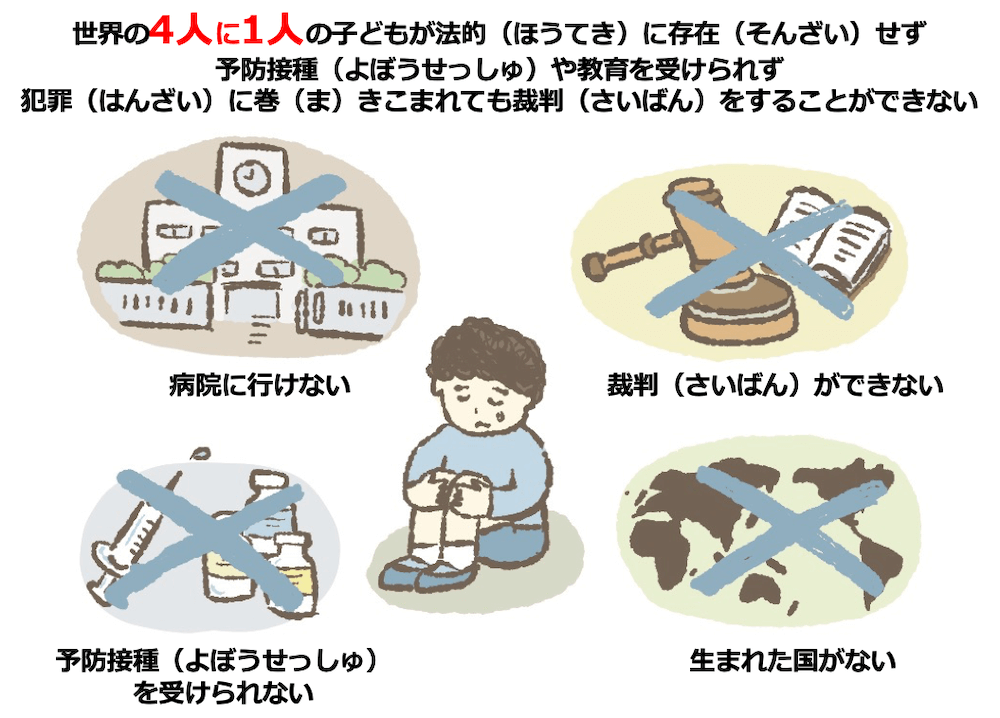 世界の4人に1人の子どもが法的（ほうてき）に存在（そんざい）せず
予防接種（よぼうせっしゅ）や教育を受けられず
犯罪（はんざい）に巻（ま）きこまれても裁判（さいばん）をすることができない

病院に行けない

裁判（さいばん）ができない

予防接種（よぼうせっしゅ）を受けられない

生まれた国がない